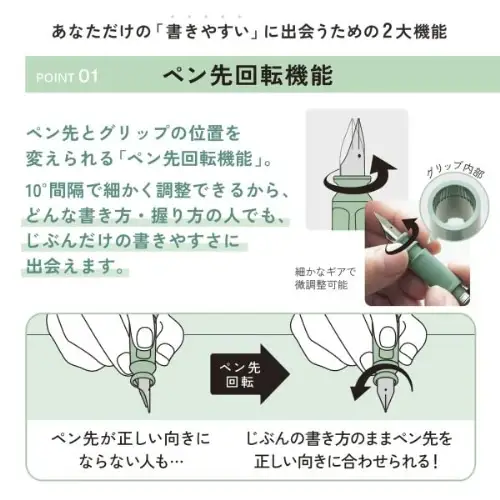 あなただけの「書きやすい」に出会うための2大機能

POINT 01 ペン先回転機能

ペン先とグリップの位置を変えられる「ペン先回転機能」。

10°間隔で細かく調整できるから、どんな書き方・握り方の人でも、じぶんだけの書きやすさに出会えます。

グリップ内部

細かなギアで微調整可能

ペン先回転

ペン先が正しい向きにならない人も…

じぶんの書き方のままペン先を正しい向きに合わせられる！